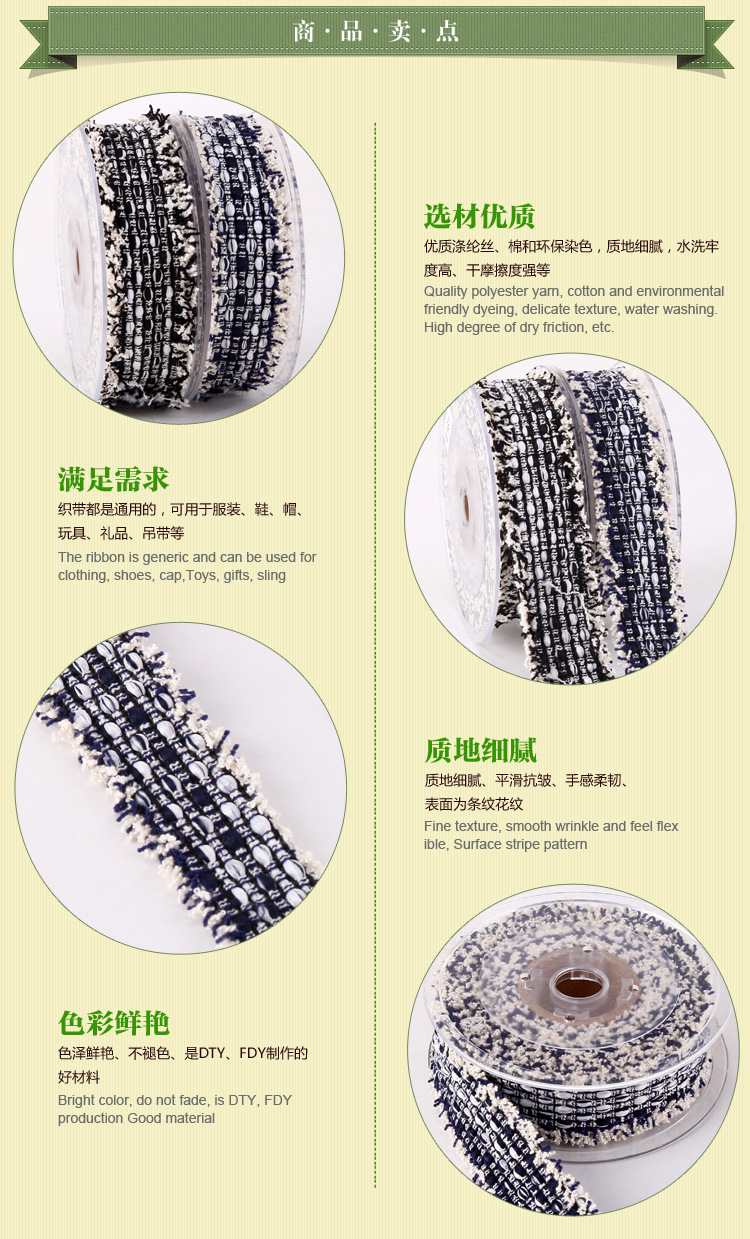 商·品·卖·点

选材优质
优质涤纶丝、棉和环保染色，质地细腻，水洗牢度高、干摩擦度强等
Quality polyester yarn, cotton and environmental friendly dyeing, delicate texture, water washing. High degree of dry friction, etc.

满足需求
织带都是通用的，可用于服装、鞋、帽、玩具、礼品、吊带等
The ribbon is generic and can be used for clothing, shoes, cap,Toys, gifts, sling

质地细腻
质地细腻、平滑抗皱、手感柔韧、表面为条纹花纹
Fine texture, smooth wrinkle and feel flex ible, Surface stripe pattern

色彩鲜艳
色泽鲜艳、不褪色、是DTY、FDY制作的好材料
Bright color, do not fade, is DTY, FDY production Good material